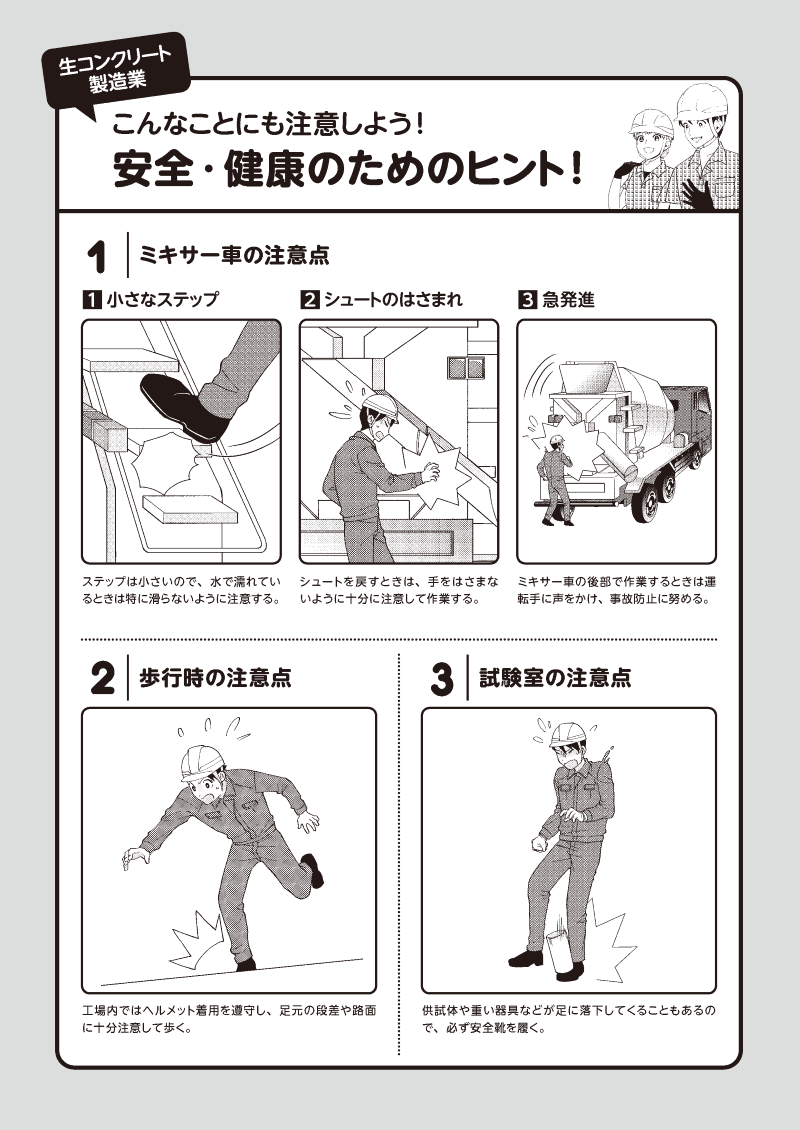 生コンクリート製造業

こんなことにも注意しよう！
安全・健康のためのヒント！

1 ミキサー車の注意点

1 小さなステップ

ステップは小さいので、水で濡れているときは特に滑らないように注意する。

2 シュートのはさまれ

シュートを戻すときは、手をはさまないように十分に注意して作業する。

3 急発進

ミキサー車の後部で作業するときは運転手に声をかけ、事故防止に努める。

2 歩行時の注意点

工場内ではヘルメット着用を遵守し、足元の段差や路面に十分注意して歩く。

3 試験室の注意点

供試体や重い器具などが足に落下してくることもあるので、必ず安全靴を履く。