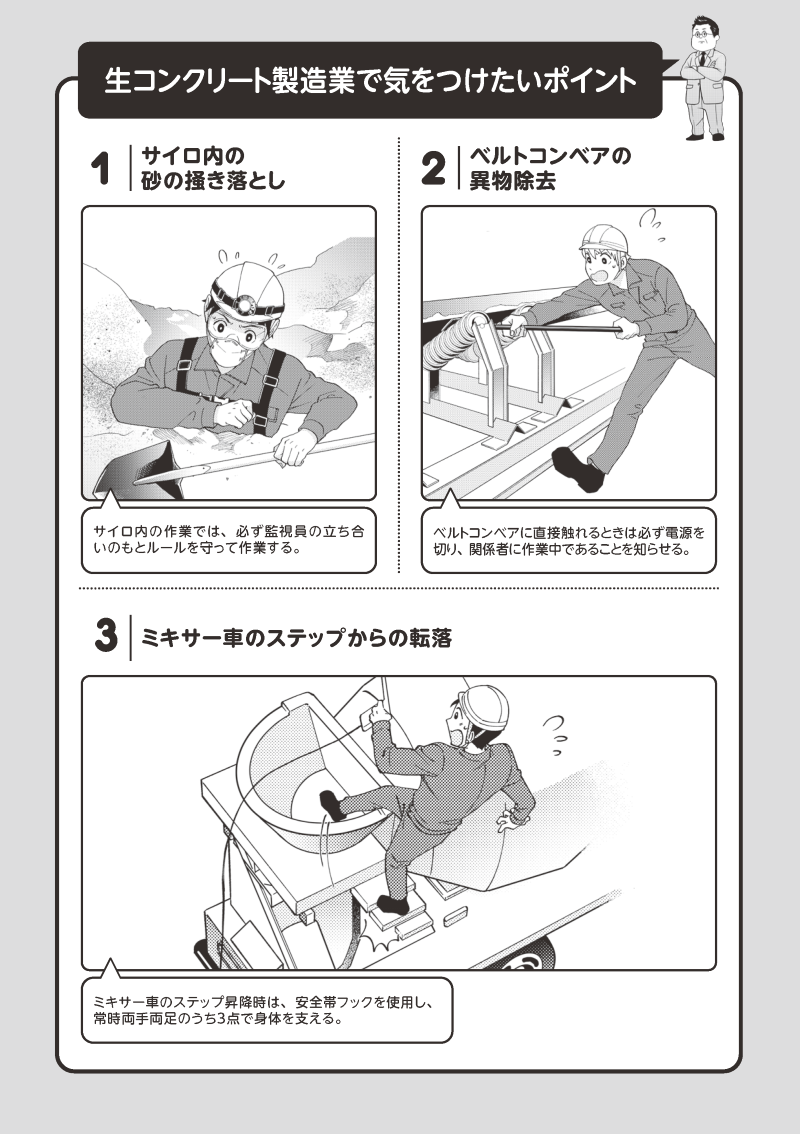 生コンクリート製造業で気をつけたいポイント

1 サイロ内の砂の掻き落とし

サイロ内の作業では、必ず監視員の立ち合いのもとルールを守って作業する。

2 ベルトコンベアの異物除去

ベルトコンベアに直接触れるときは必ず電源を切り、関係者に作業中であることを知らせる。

3 ミキサー車のステップからの転落

ミキサー車のステップ昇降時は、安全帯フックを使用し、常時両手両足のうち3点で身体を支える。