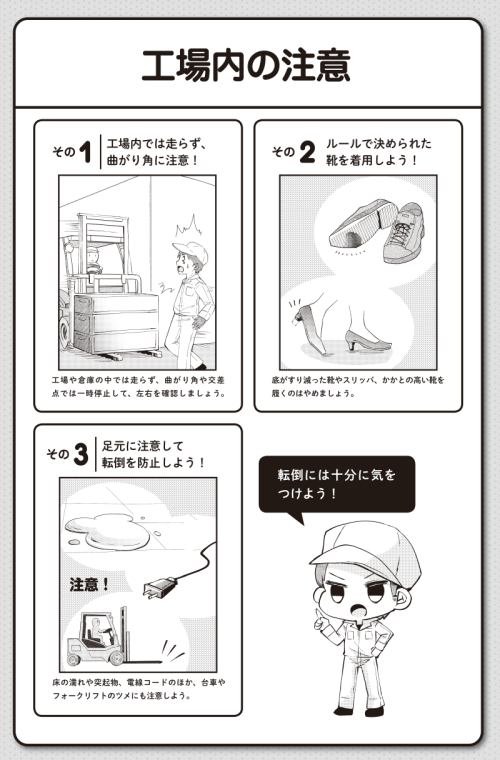 工場内の注意

その1 工場内では走らず、曲がり角に注意！

工場や倉庫の中では走らず、曲がり角や交差点では一時停止して、左右を確認しましょう。

その2 ルールで決められた靴を着用しよう！

底がすり減った靴やスリッパ、かかとの高い靴を履くのはやめましょう。

その3 足元に注意して転倒を防止しよう！

注意！

床の濡れや突起物、電線コードのほか、台車やフォークリフトのツメにも注意しよう。

転倒には十分に気をつけよう！