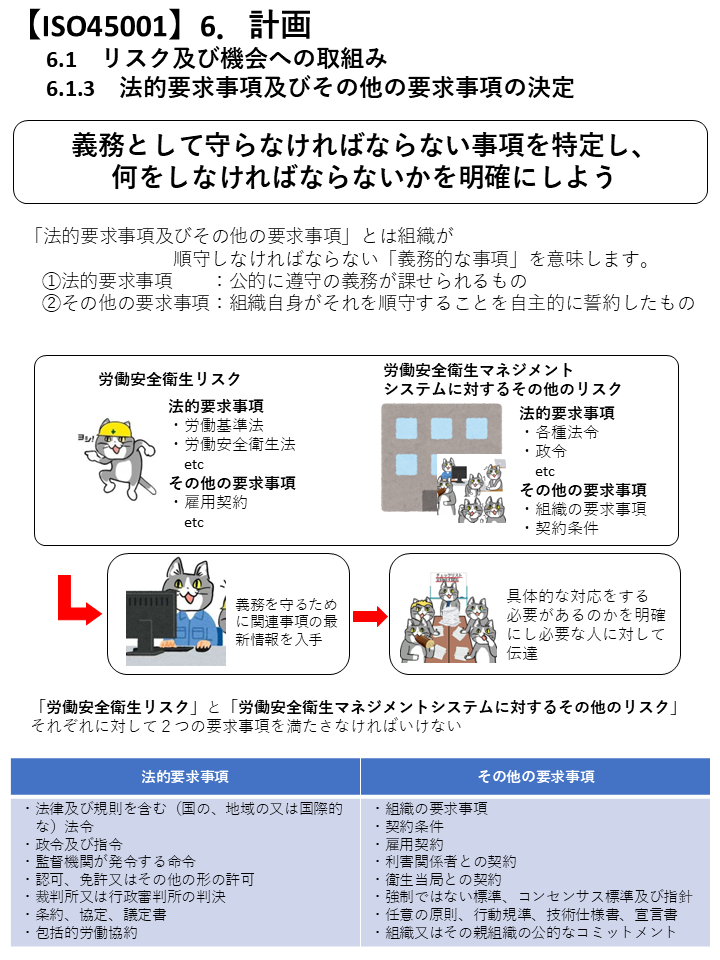 【ISO45001】6. 計画
6.1　リスク及び機会への取組み
6.1.3　法的要求事項及びその他の要求事項の決定

義務として守らなければならない事項を特定し、何をしなければならないかを明確にしよう

「法的要求事項及びその他の要求事項」とは組織が順守しなければならない「義務的な事項」を意味します。
①法的要求事項　　：公的に遵守の義務が課せられるもの
②その他の要求事項：組織自身がそれを順守することを自主的に誓約したもの

労働安全衛生リスク
ヨシ!
法的要求事項
・労働基準法
・労働安全衛生法
etc
その他の要求事項
・雇用契約
etc

労働安全衛生マネジメントシステムに対するその他のリスク
法的要求事項
・各種法令
・政令
etc
その他の要求事項
・組織の要求事項
・契約条件

義務を守るために関連事項の最新情報を入手

具体的な対応をする必要があるのかを明確にし必要な人に対して伝達

「労働安全衛生リスク」と「労働安全衛生マネジメントシステムに対するその他のリスク」
それぞれに対して２つの要求事項を満たさなければいけない

| 法的要求事項 | その他の要求事項 |
|---|---|
| ・法律及び規則を含む（国の、地域の又は国際的な）法令<br>・政令及び指令<br>・監督機関が発令する命令<br>・認可、免許又はその他の形の許可<br>・裁判所又は行政審判所の判決<br>・条約、協定、議定書<br>・包括的労働協約 | ・組織の要求事項<br>・契約条件<br>・雇用契約<br>・利害関係者との契約<br>・衛生当局との契約<br>・強制ではない標準、コンセンサス標準及び指針<br>・任意の原則、行動規準、技術仕様書、宣言書<br>・組織又はその親組織の公的なコミットメント |